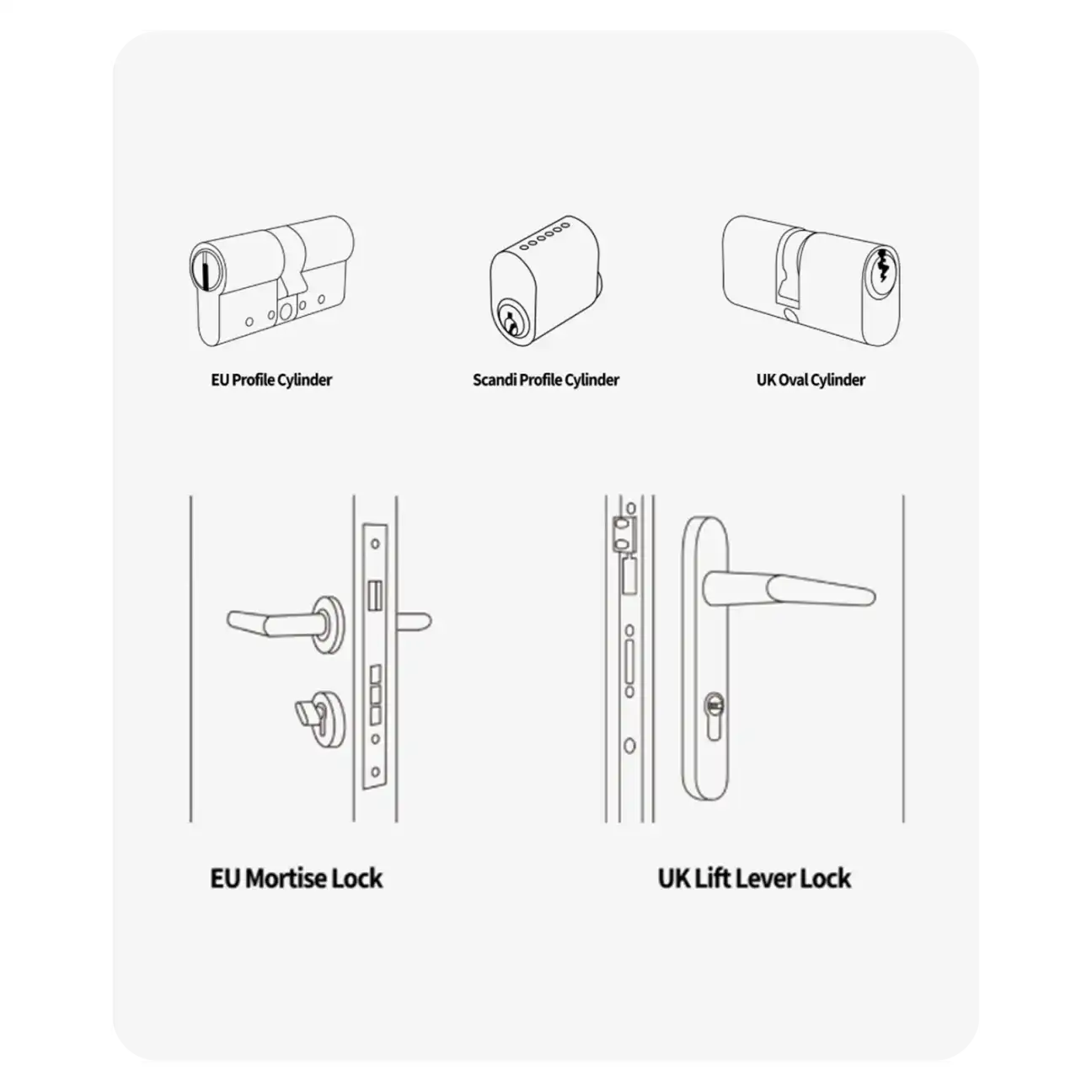 EU Profile Cylinder

Scandi Profile Cylinder

UK Oval Cylinder

EU Mortise Lock

UK Lift Lever Lock