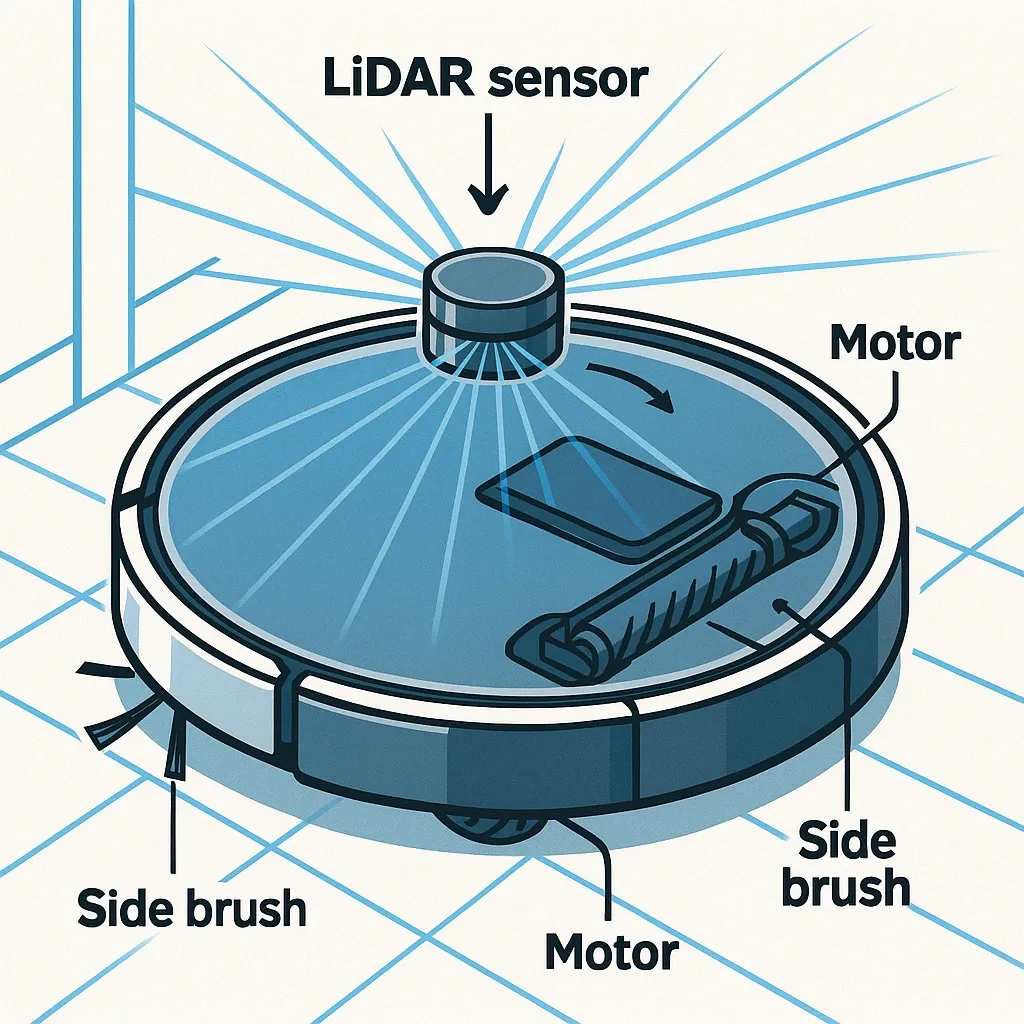 LiDAR sensor

Motor

Side brush

Side brush

Motor