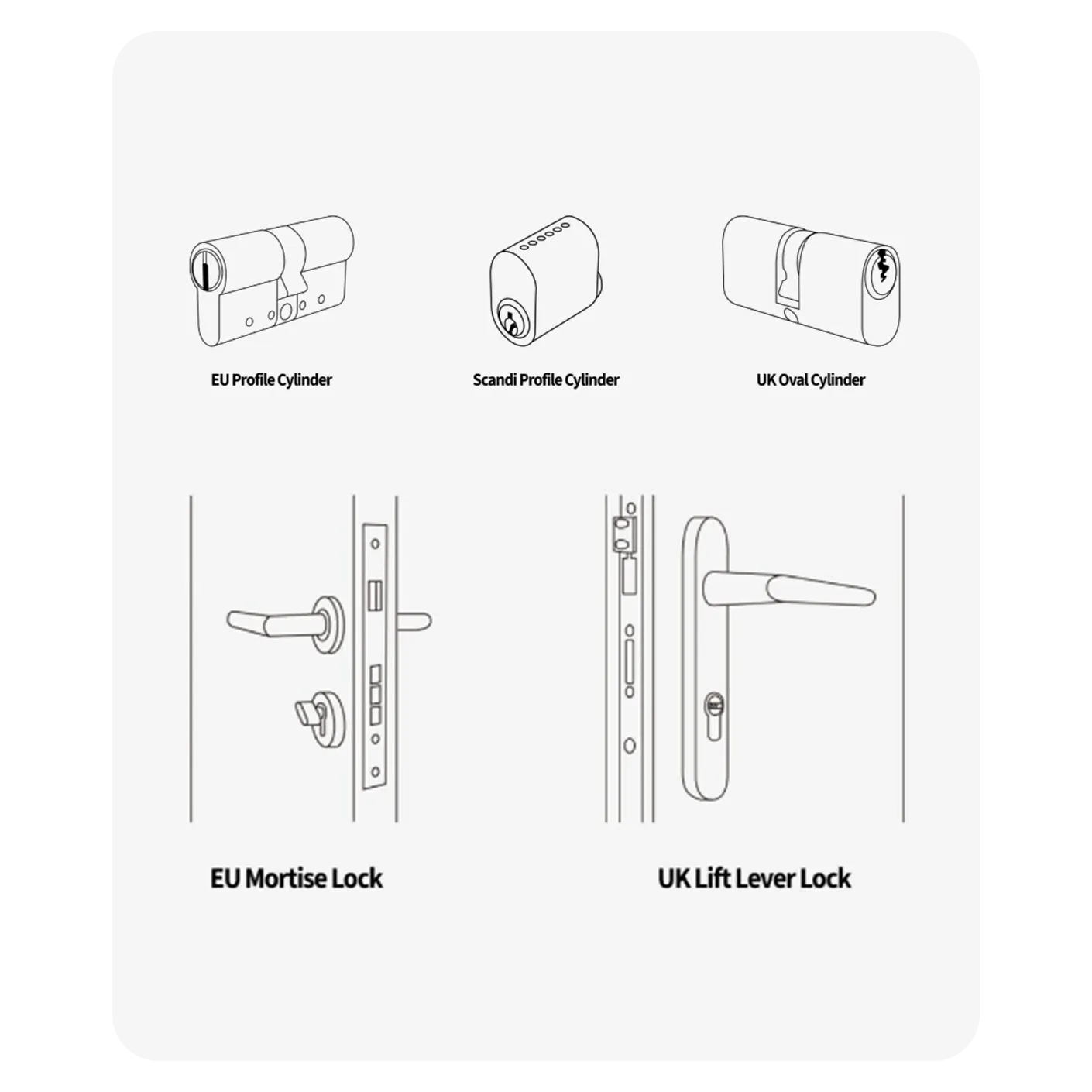 EU Profile Cylinder

Scandi Profile Cylinder

UK Oval Cylinder

EU Mortise Lock

UK Lift Lever Lock