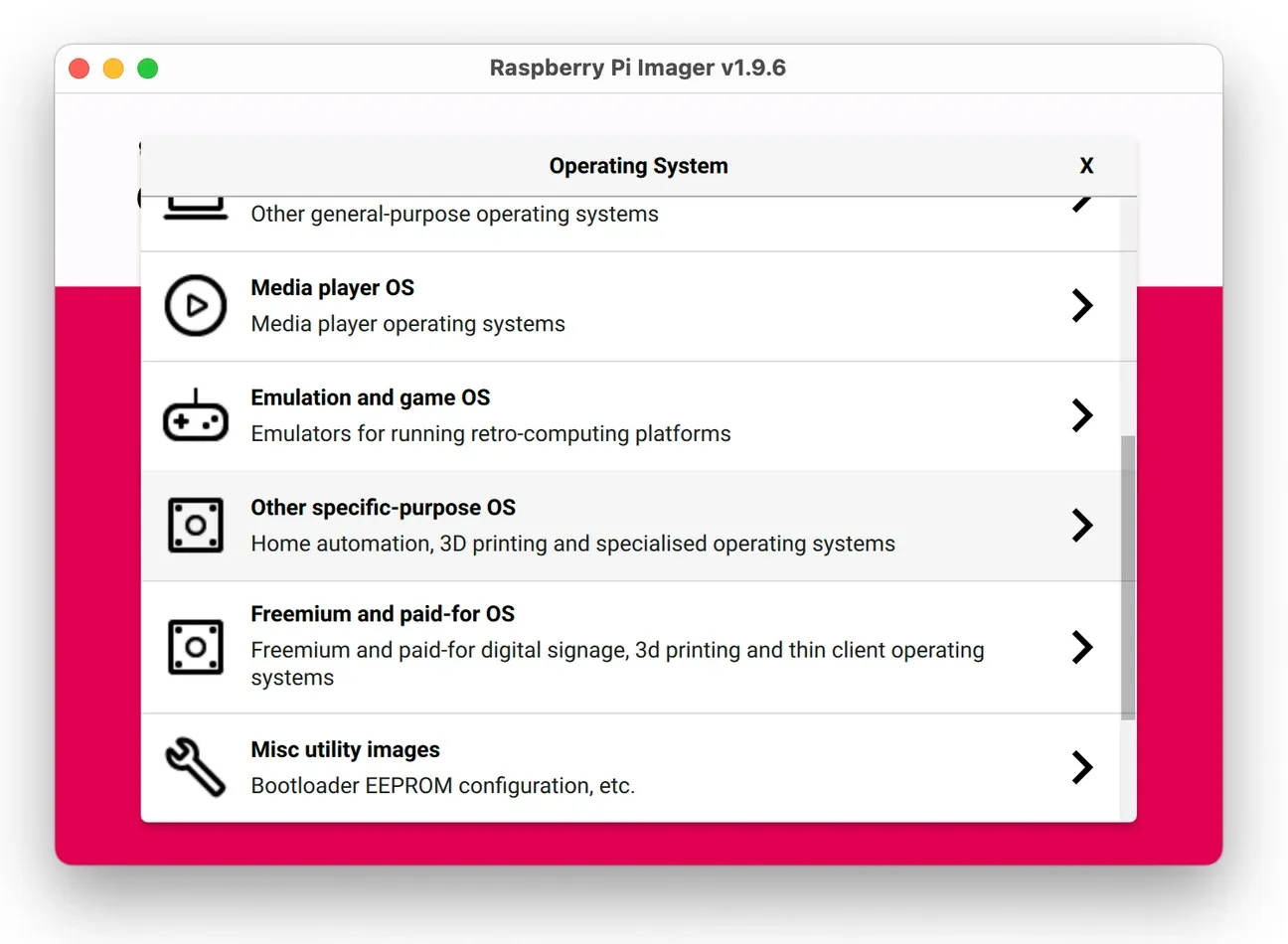 Raspberry Pi Imager v1.9.6

Operating System

X

Other general-purpose operating systems

Media player OS
Media player operating systems

Emulation and game OS
Emulators for running retro-computing platforms

Other specific-purpose OS
Home automation, 3D printing and specialised operating systems

Freemium and paid-for OS
Freemium and paid-for digital signage, 3d printing and thin client operating systems

Misc utility images
Bootloader EEPROM configuration, etc.