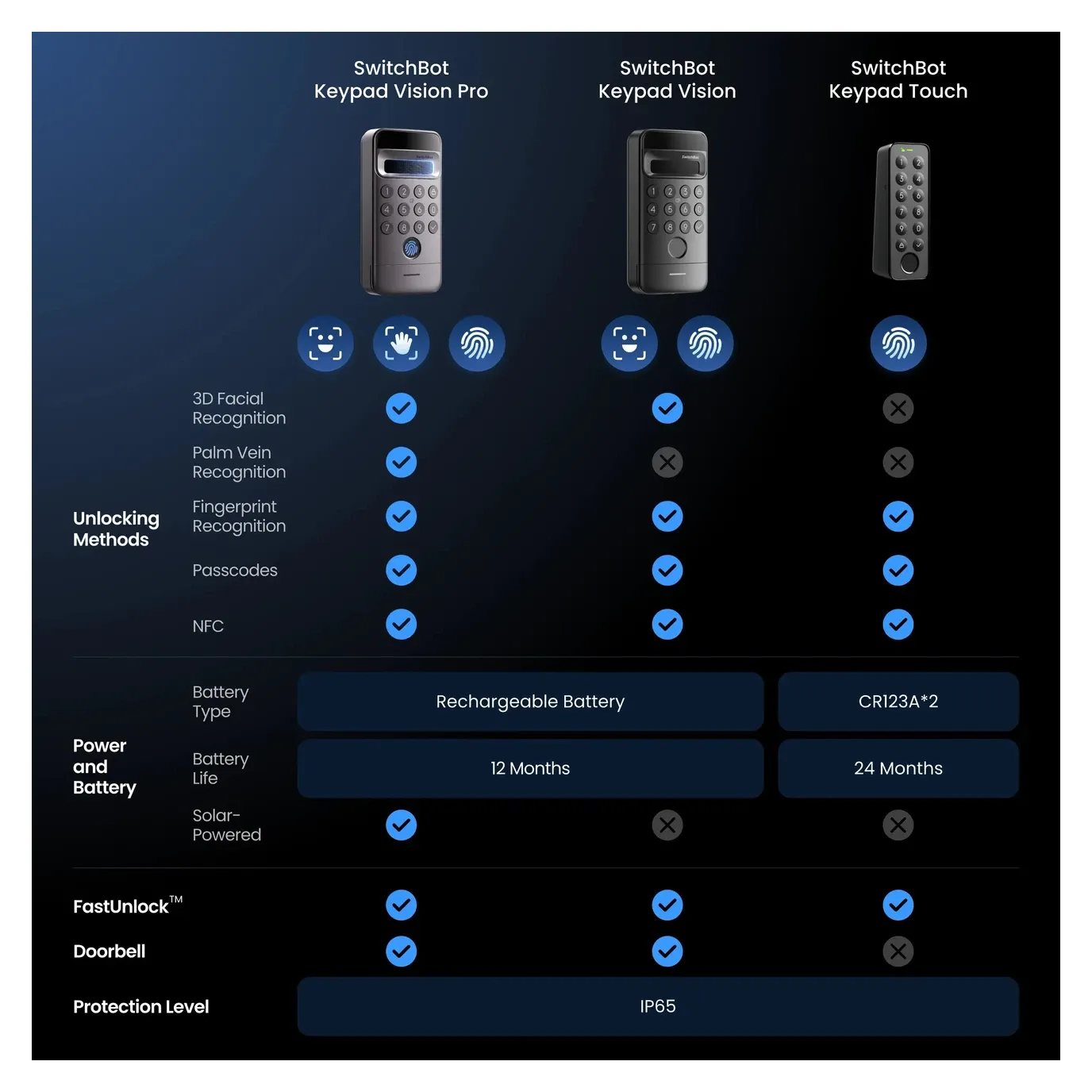 | | | SwitchBot Keypad Vision Pro | SwitchBot Keypad Vision | SwitchBot Keypad Touch |
|---|---|---|---|---|
| Unlocking Methods | 3D Facial Recognition | ✓ | ✓ | ✗ |
| | Palm Vein Recognition | ✓ | ✗ | ✗ |
| | Fingerprint Recognition | ✓ | ✓ | ✓ |
| | Passcodes | ✓ | ✓ | ✓ |
| | NFC | ✓ | ✓ | ✓ |
| Power and Battery | Battery Type | Rechargeable Battery | Rechargeable Battery | CR123A*2 |
| | Battery Life | 12 Months | 12 Months | 24 Months |
| | Solar-Powered | ✓ | ✗ | ✗ |
| FastUnlock™ | | ✓ | ✓ | ✓ |
| Doorbell | | ✓ | ✓ | ✗ |
| Protection Level | | IP65 | IP65 | IP65 |